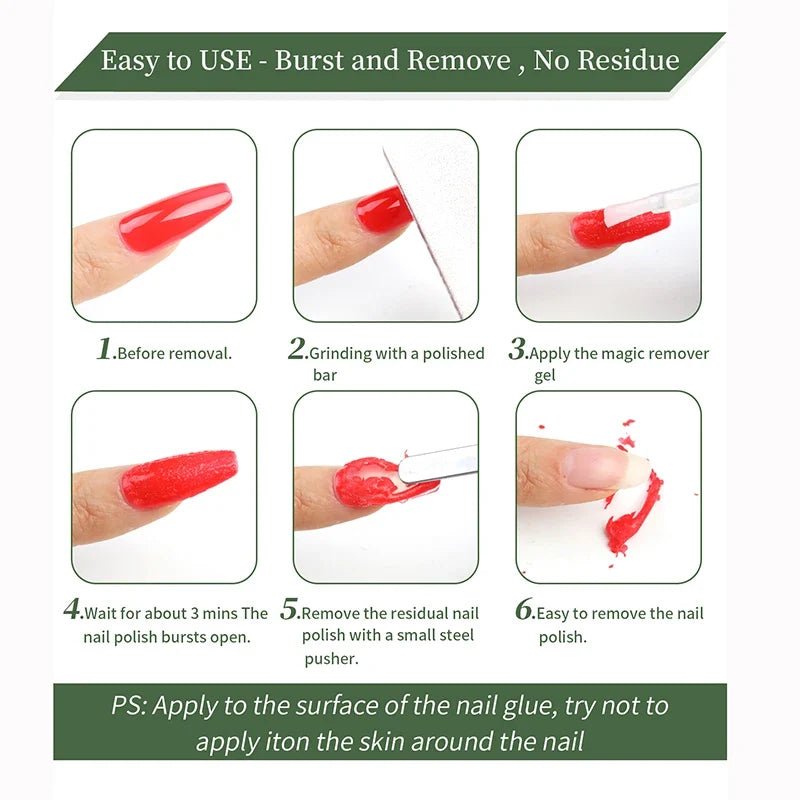 Easy to USE - Burst and Remove , No Residue

1.Before removal.

2.Grinding with a polished bar

3.Apply the magic remover gel

4.Wait for about 3 mins The nail polish bursts open.

5.Remove the residual nail polish with a small steel pusher.

6.Easy to remove the nail polish.

PS: Apply to the surface of the nail glue, try not to apply iton the skin around the nail